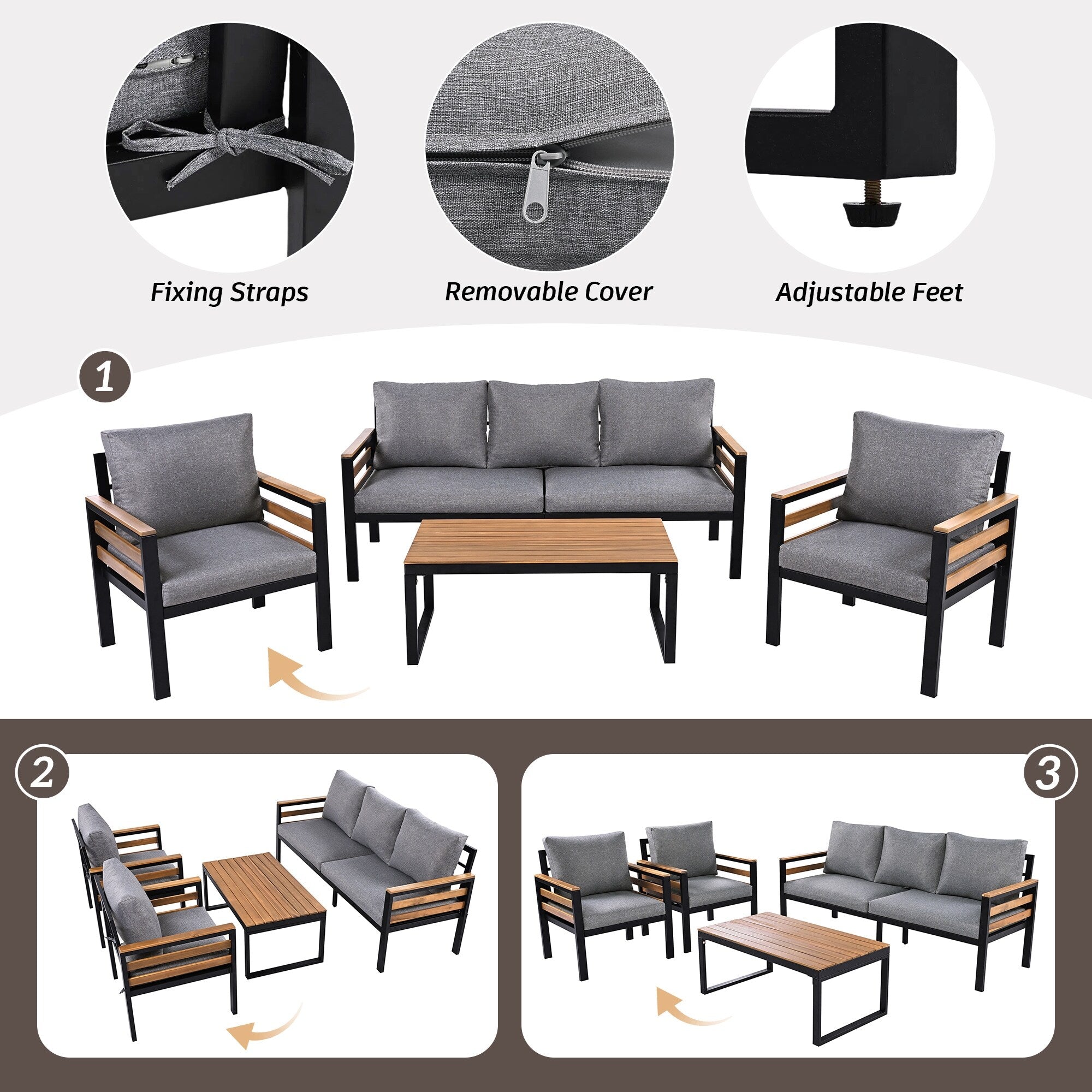 Fixing Straps

Removable Cover

Adjustable Feet

1

2

3