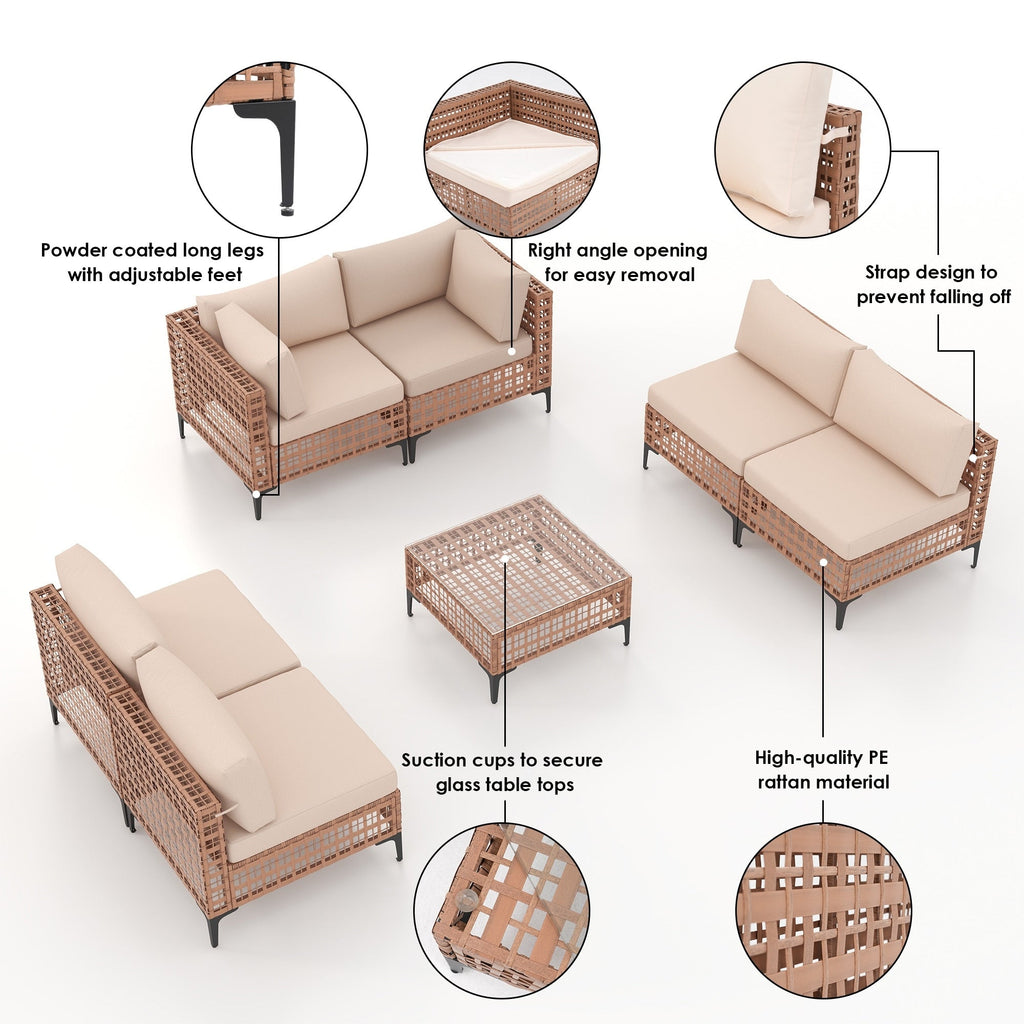 Powder coated long legs with adjustable feet

Right angle opening for easy removal

Strap design to prevent falling off

Suction cups to secure glass table tops

High-quality PE rattan material