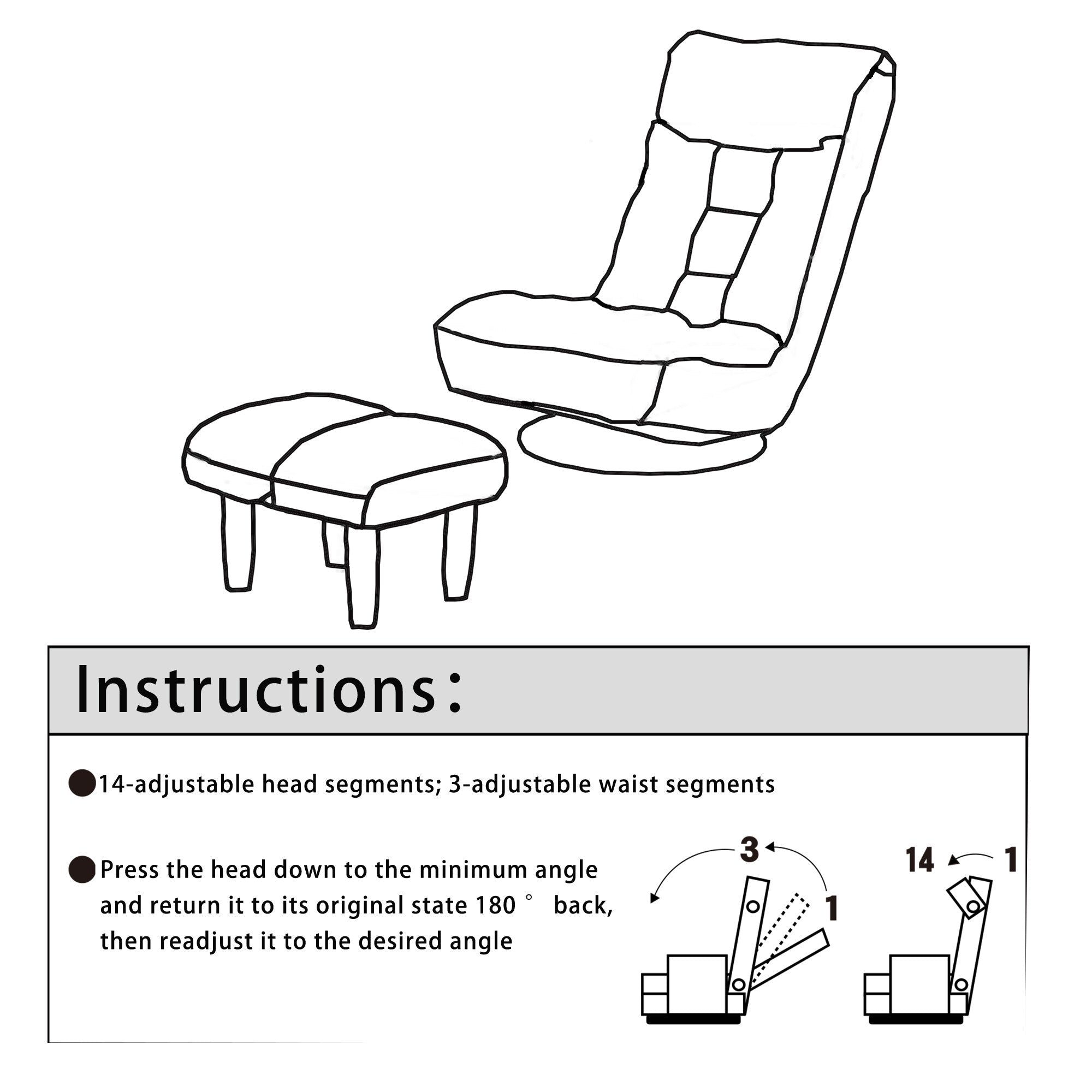 Instructions:

●14-adjustable head segments; 3-adjustable waist segments

●Press the head down to the minimum angle and return it to its original state 180° back, then readjust it to the desired angle

3

1

14

1